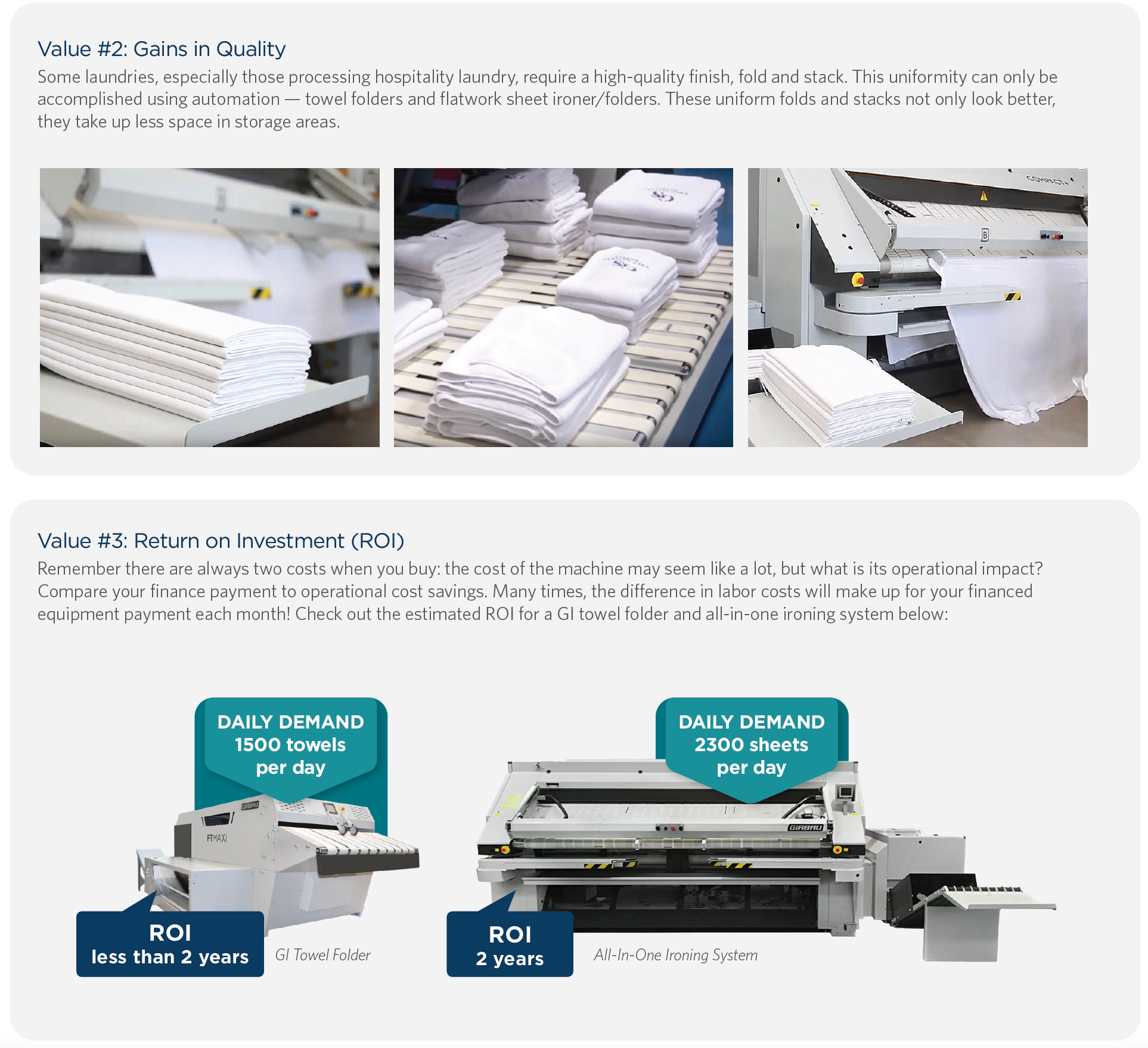 Value #2: Gains in Quality

Some laundries, especially those processing hospitality laundry, require a high-quality finish, fold and stack. This uniformity can only be accomplished using automation — towel folders and flatwork sheet ironer/folders. These uniform folds and stacks not only look better, they take up less space in storage areas.

COMPACT

B

Value #3: Return on Investment (ROI)

Remember there are always two costs when you buy: the cost of the machine may seem like a lot, but what is its operational impact? Compare your finance payment to operational cost savings. Many times, the difference in labor costs will make up for your financed equipment payment each month! Check out the estimated ROI for a GI towel folder and all-in-one ironing system below:

DAILY DEMAND
1500 towels
per day

GIRBAU

FTMAXI

ROI
less than 2 years

GI Towel Folder

DAILY DEMAND
2300 sheets
per day

GIRBAU

ROI
2 years

All-In-One Ironing System